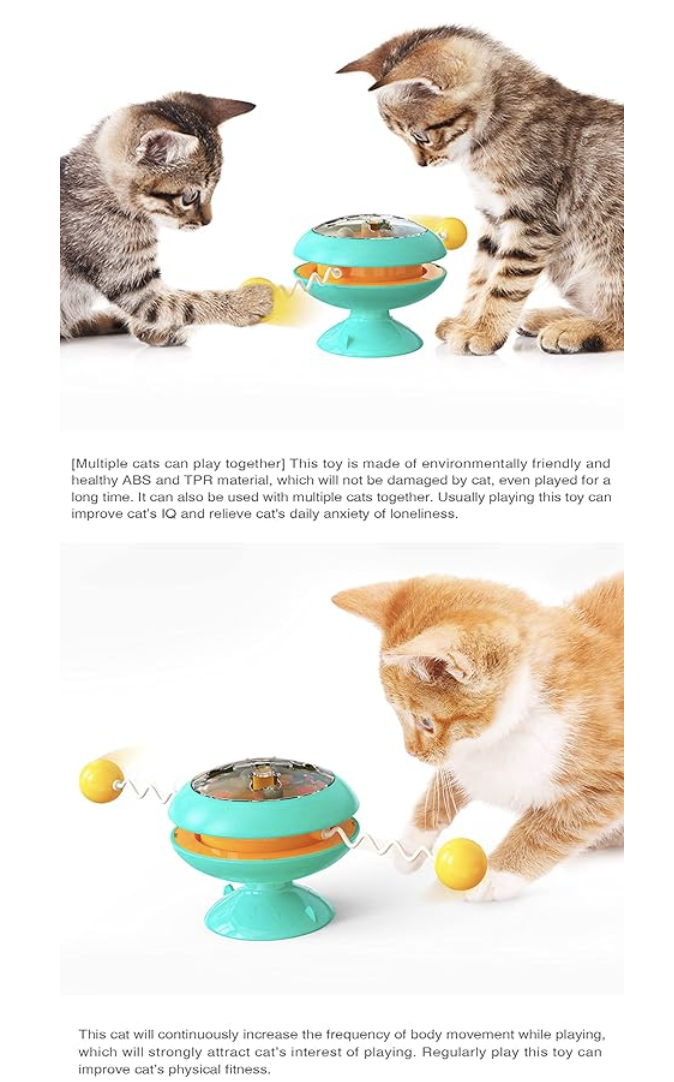 [Multiple cats can play together] This toy is made of environmentally friendly and healthy ABS and TPR material, which will not be damaged by cat, even played for a long time. It can also be used with multiple cats together. Usually playing this toy can improve cat's IQ and relieve cat's daily anxiety of loneliness.

This cat will continuously increase the frequency of body movement while playing, which will strongly attract cat's interest of playing. Regularly play this toy can improve cat's physical fitness.